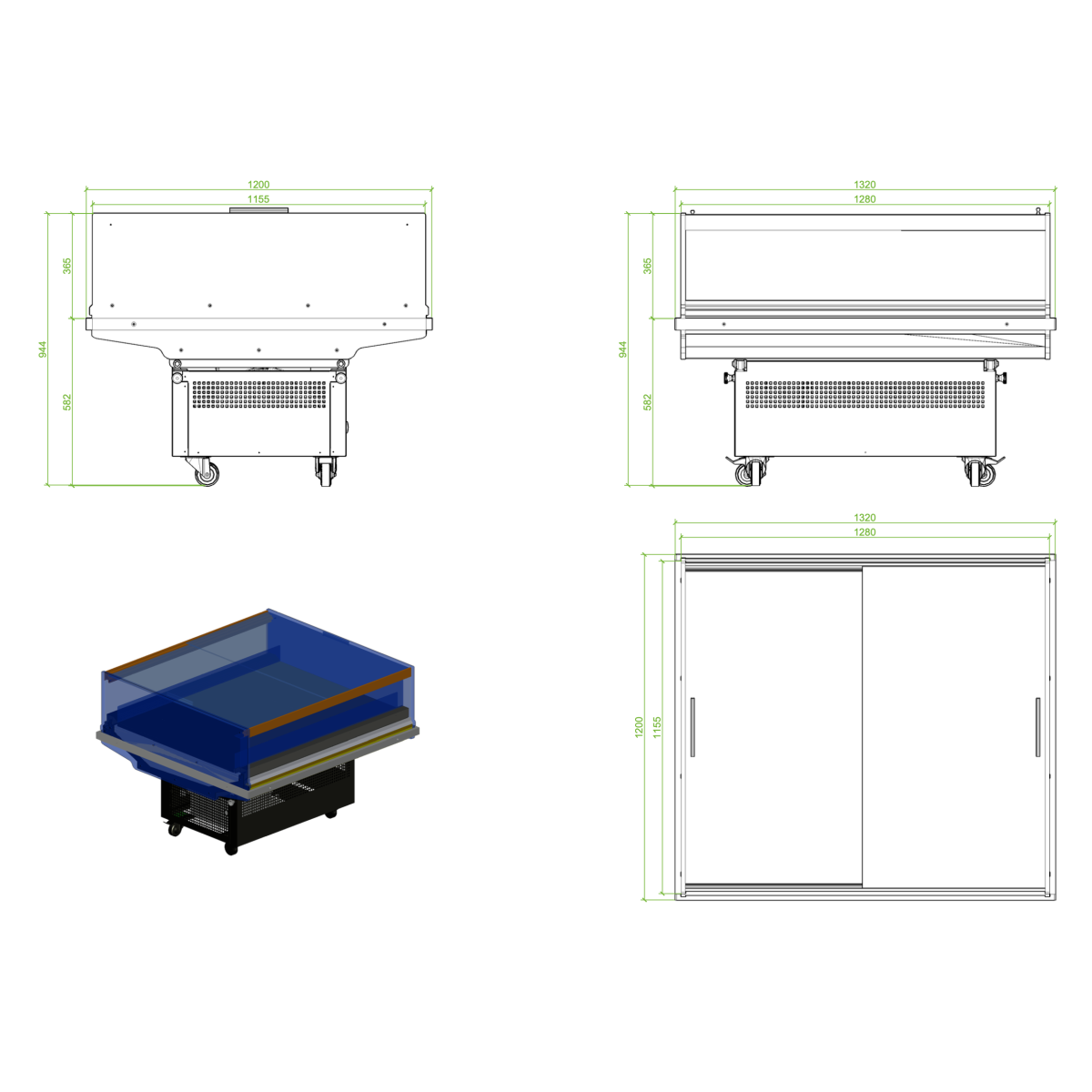 1200
1155
365
944
582

1320
1280
365
944
582

1320
1280
1200
1155